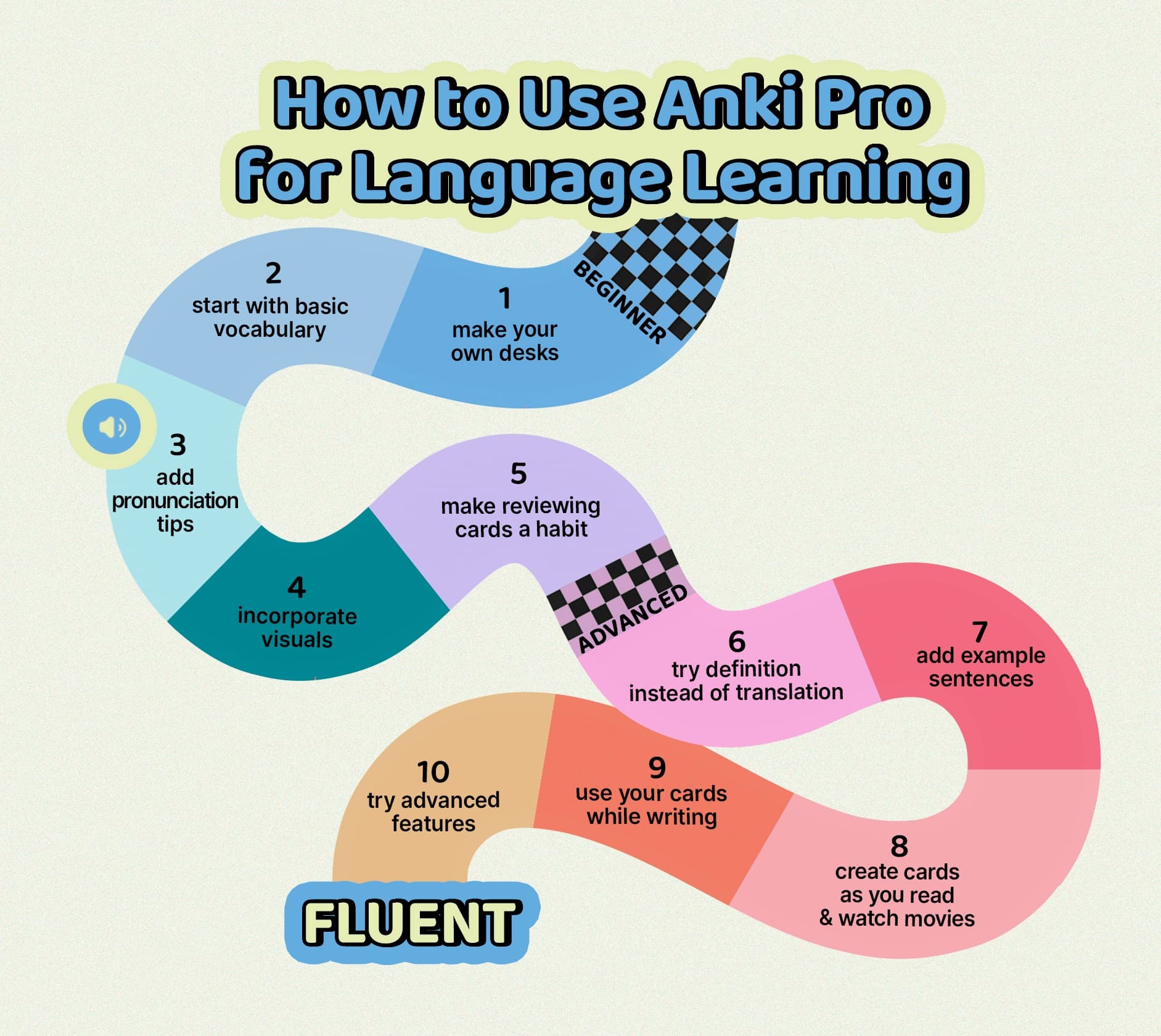 How to Use Anki Pro for Language Learning

BEGINNER

1
make your own desks

2
start with basic vocabulary

3
add pronunciation tips

4
incorporate visuals

5
make reviewing cards a habit

ADVANCED

6
try definition instead of translation

7
add example sentences

8
create cards as you read & watch movies

9
use your cards while writing

10
try advanced features

FLUENT